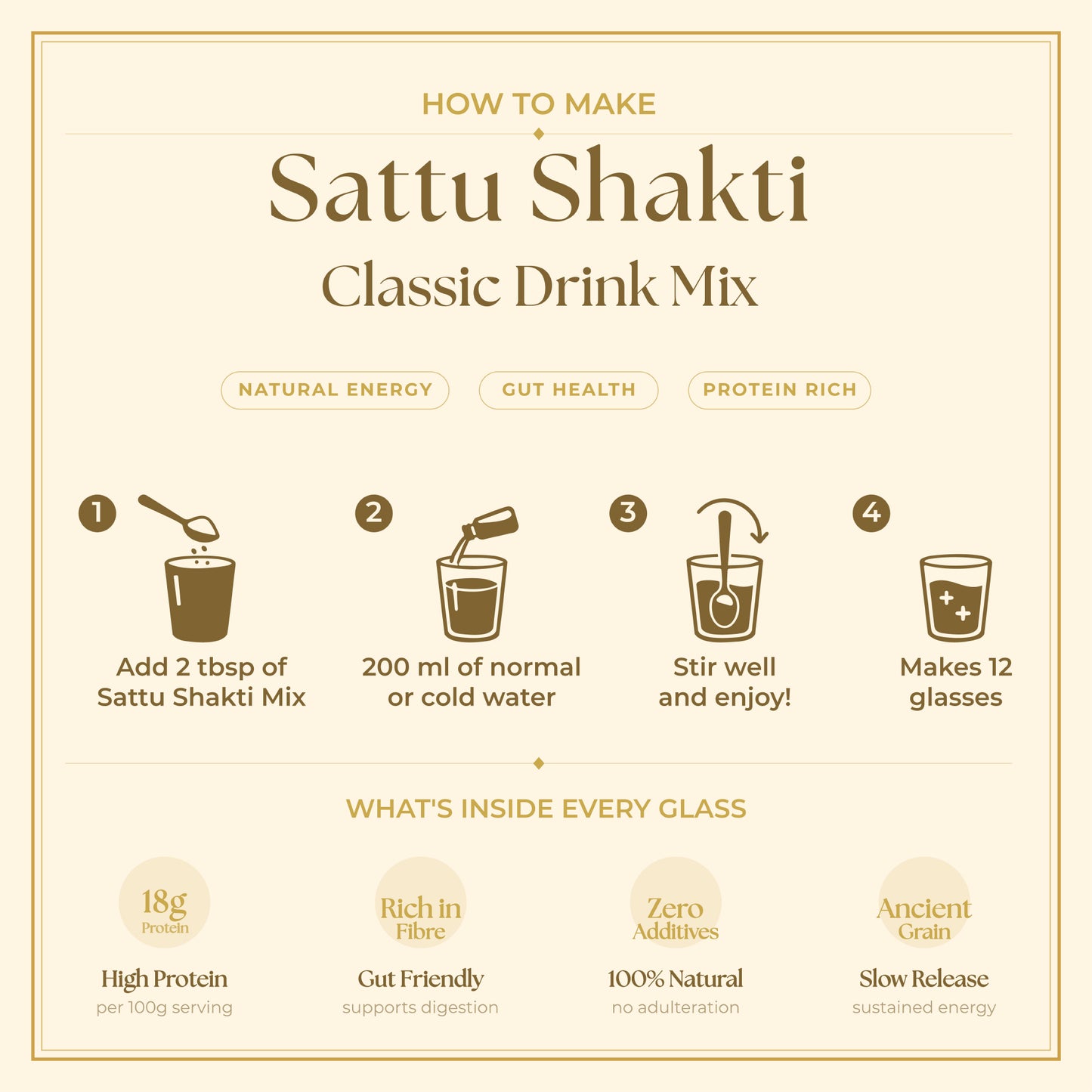 HOW TO MAKE

Sattu Shakti

Classic Drink Mix

NATURAL ENERGY

GUT HEALTH

PROTEIN RICH

1

Add 2 tbsp of Sattu Shakti Mix

2

200 ml of normal or cold water

3

Stir well and enjoy!

4

Makes 12 glasses

WHAT'S INSIDE EVERY GLASS

18g
Protein

High Protein
per 100g serving

Rich in
Fibre

Gut Friendly
supports digestion

Zero
Additives

100% Natural
no adulteration

Ancient
Grain

Slow Release
sustained energy