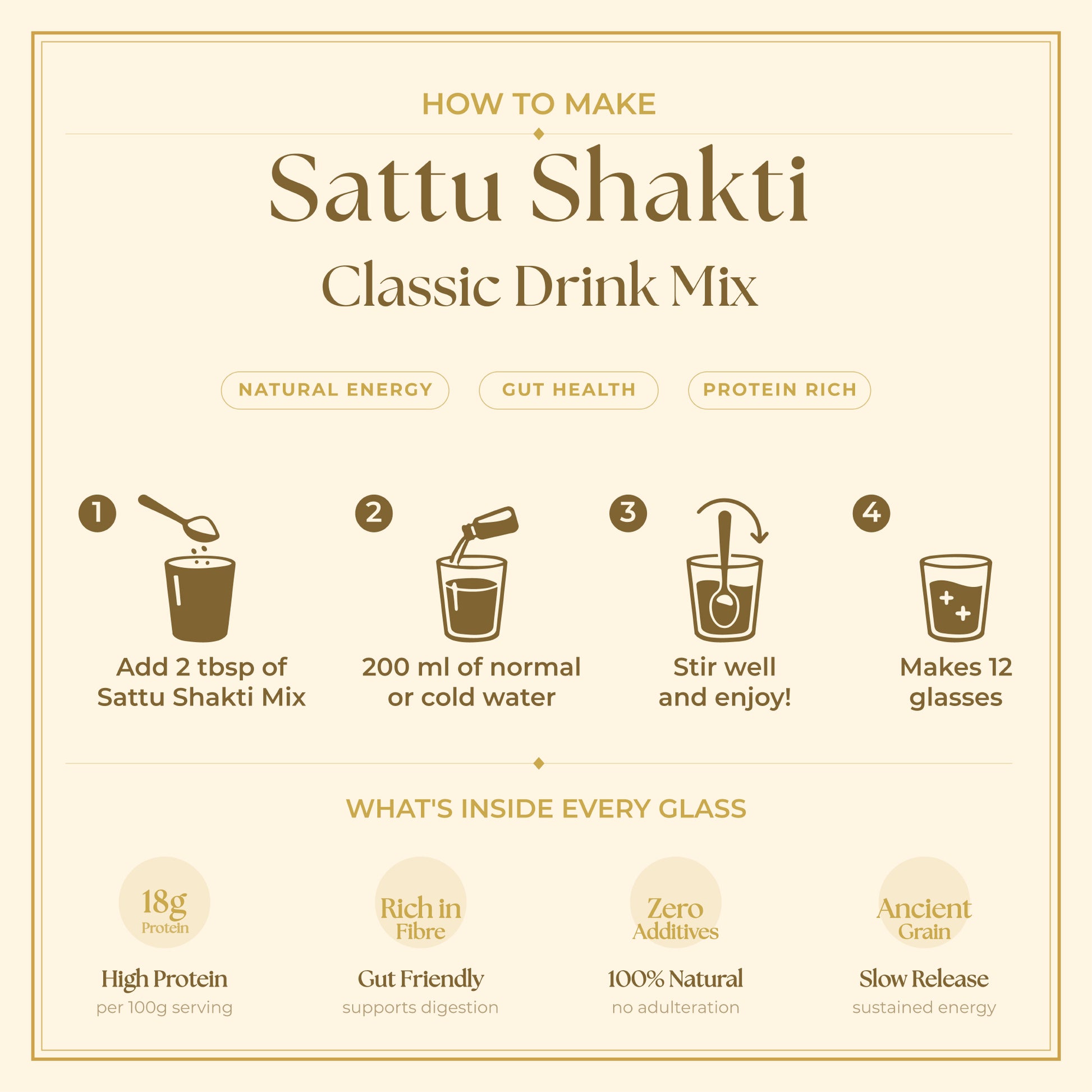 HOW TO MAKE

Sattu Shakti

Classic Drink Mix

NATURAL ENERGY

GUT HEALTH

PROTEIN RICH

1

Add 2 tbsp of Sattu Shakti Mix

2

200 ml of normal or cold water

3

Stir well and enjoy!

4

Makes 12 glasses

WHAT'S INSIDE EVERY GLASS

18g Protein

High Protein

per 100g serving

Rich in Fibre

Gut Friendly

supports digestion

Zero Additives

100% Natural

no adulteration

Ancient Grain

Slow Release

sustained energy